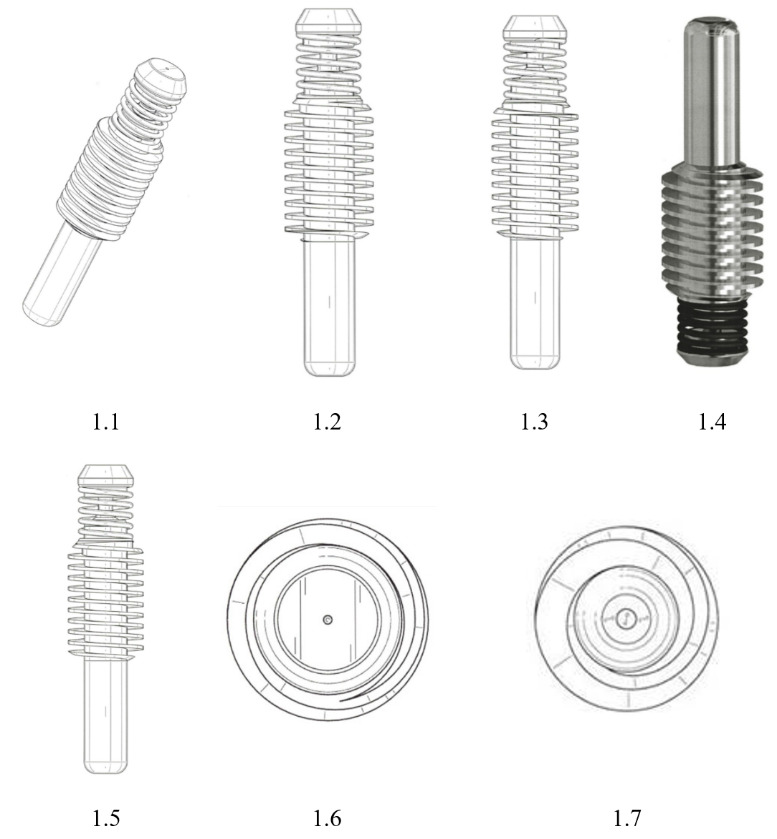 1.1

1.2

1.3

1.4

1.5

1.6

1.7